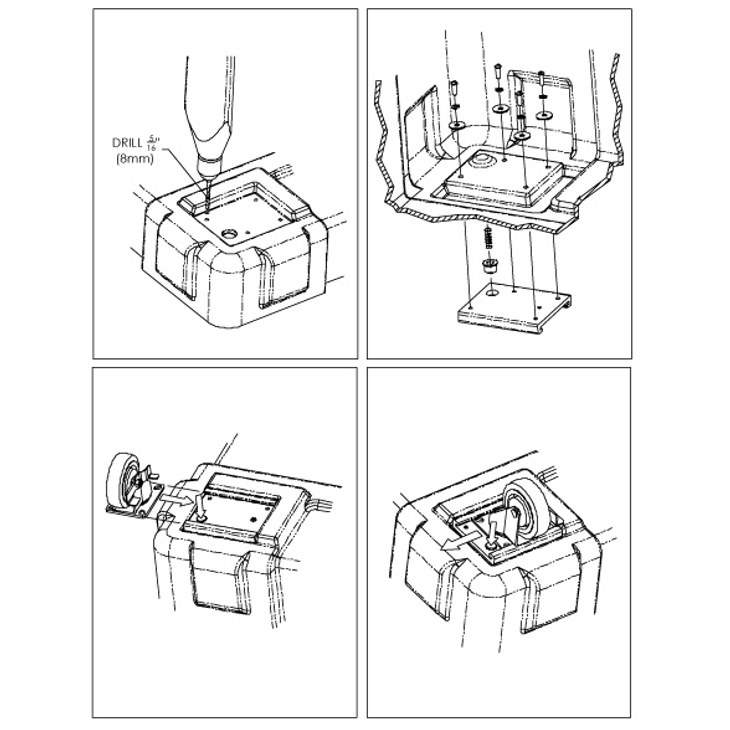 DRILL $\frac{5}{16}$"
(8mm)